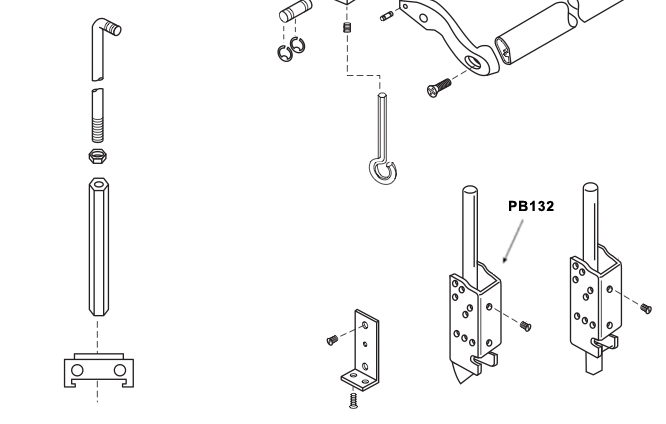 PB132