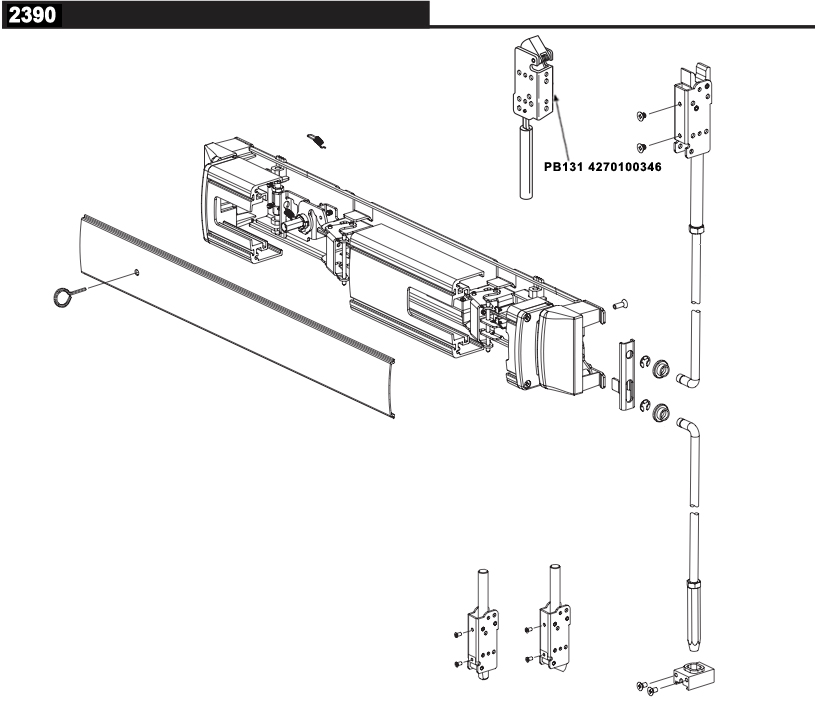 2390

PB131 4270100346