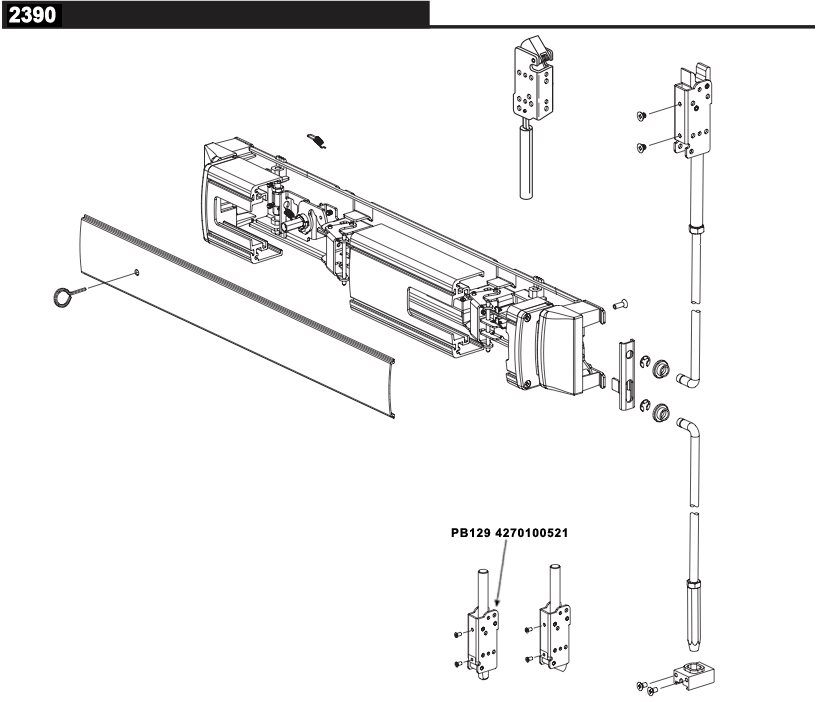 2390

PB129 4270100521