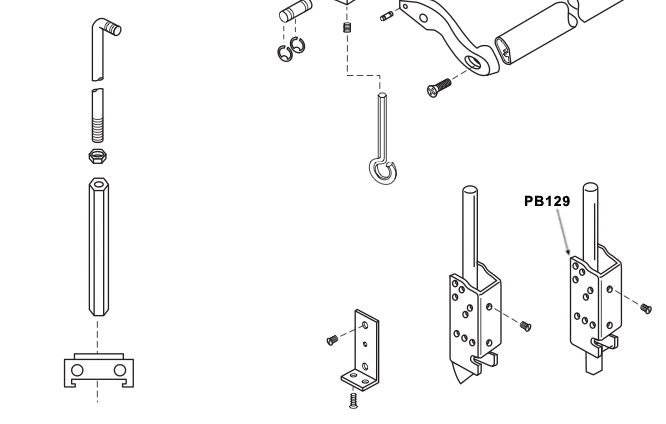 PB129