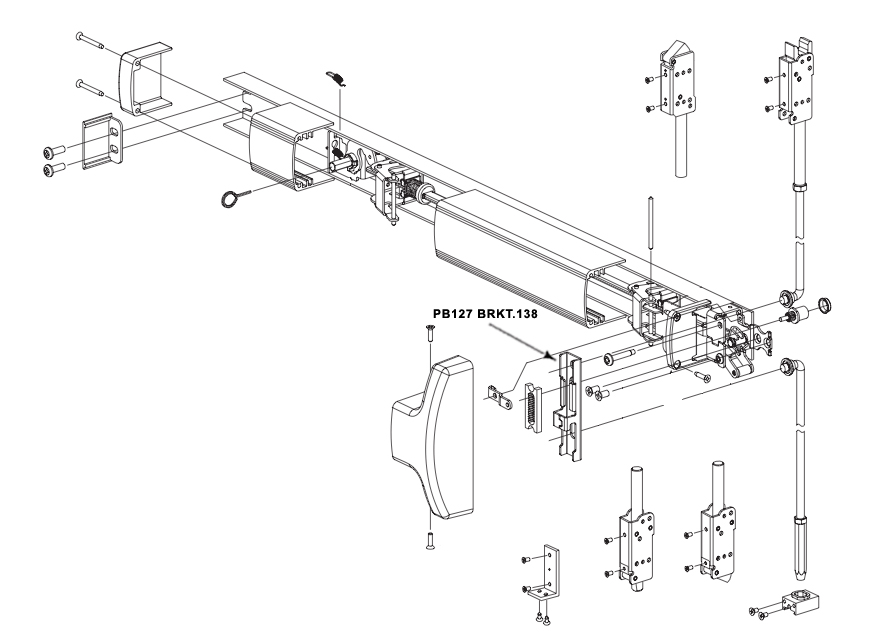 PB127 BRKT.138