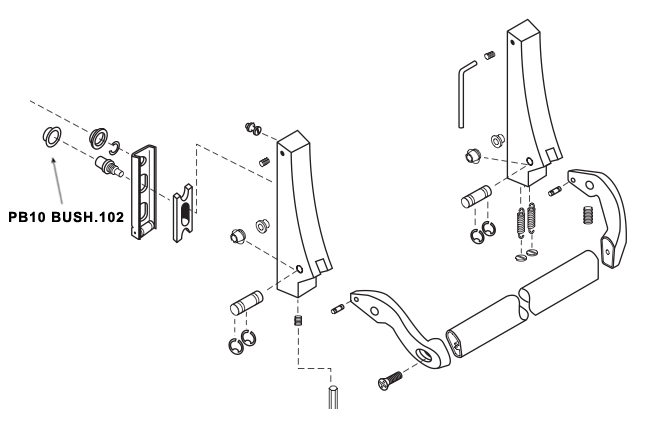 PB10 BUSH.102