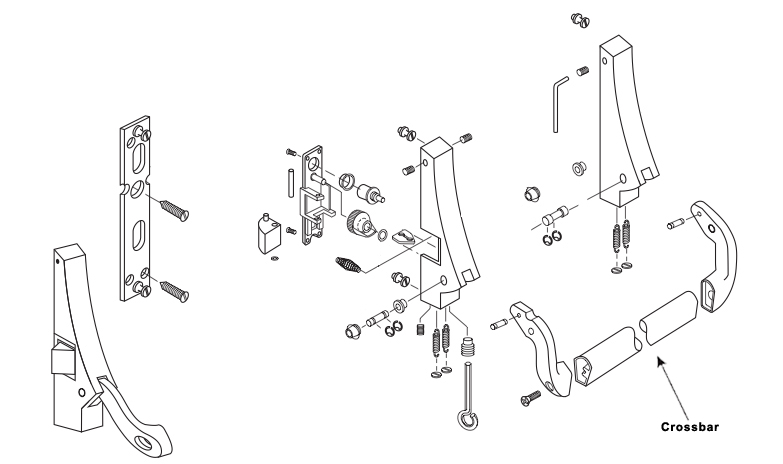 Crossbar