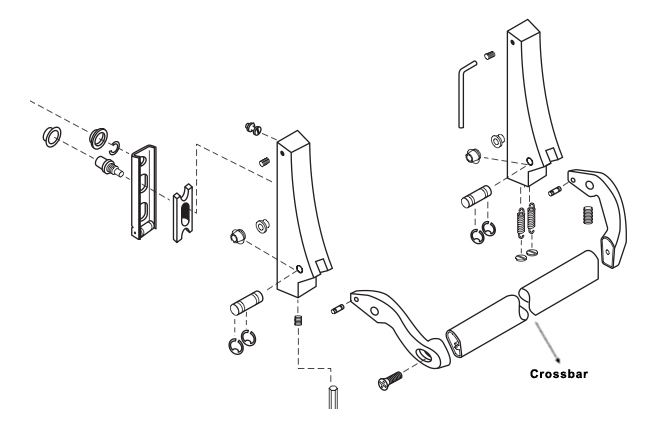 Crossbar