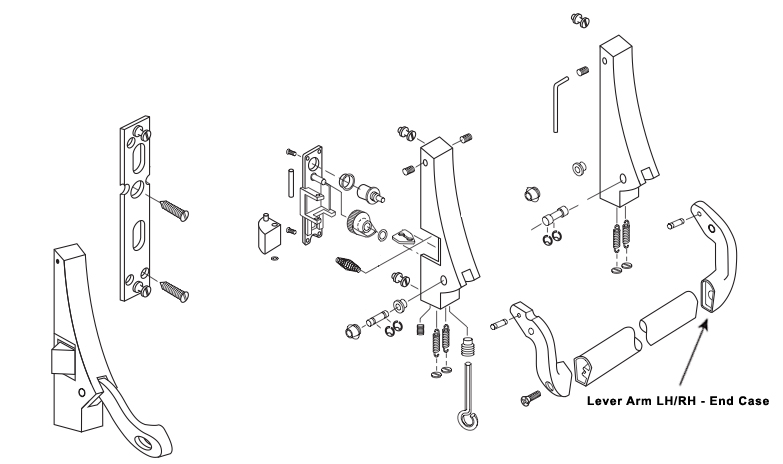 Lever Arm LH/RH - End Case