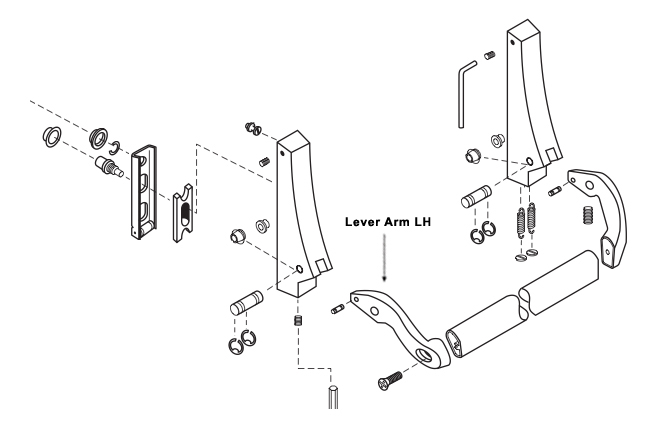 Lever Arm LH