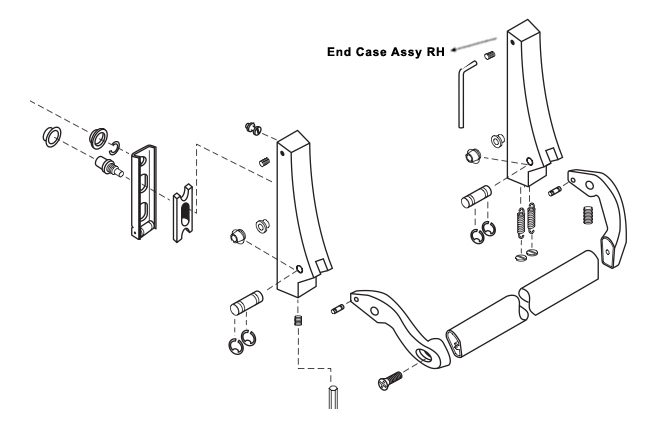 End Case Assy RH