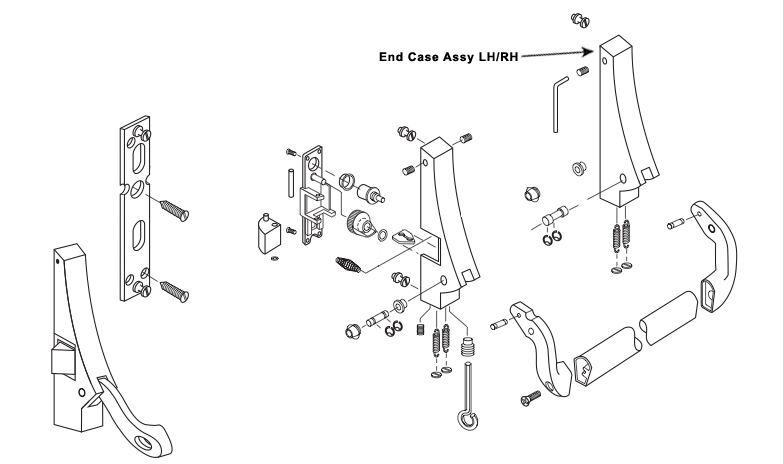 End Case Assy LH/RH