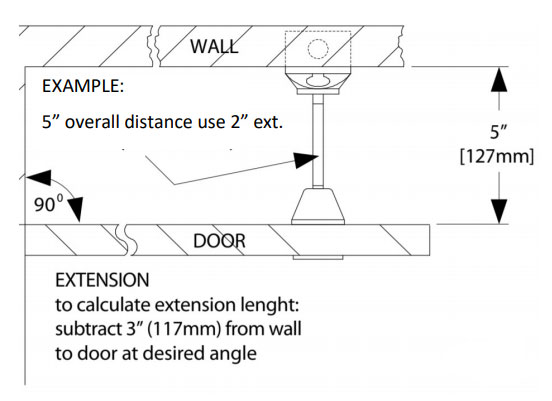 WALL

EXAMPLE:

5” overall distance use 2” ext.

5”
[127mm]

$90^0$

DOOR

EXTENSION
to calculate extension lenght:
subtract 3” (117mm) from wall
to door at desired angle