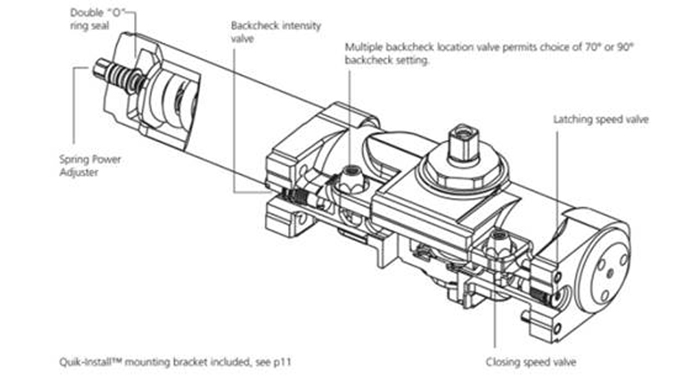 Double "O" ring seal

Backcheck intensity valve

Multiple backcheck location valve permits choice of 70° or 90° backcheck setting.

Latching speed valve

Spring Power Adjuster

Quik-Install™ mounting bracket included, see p11

Closing speed valve