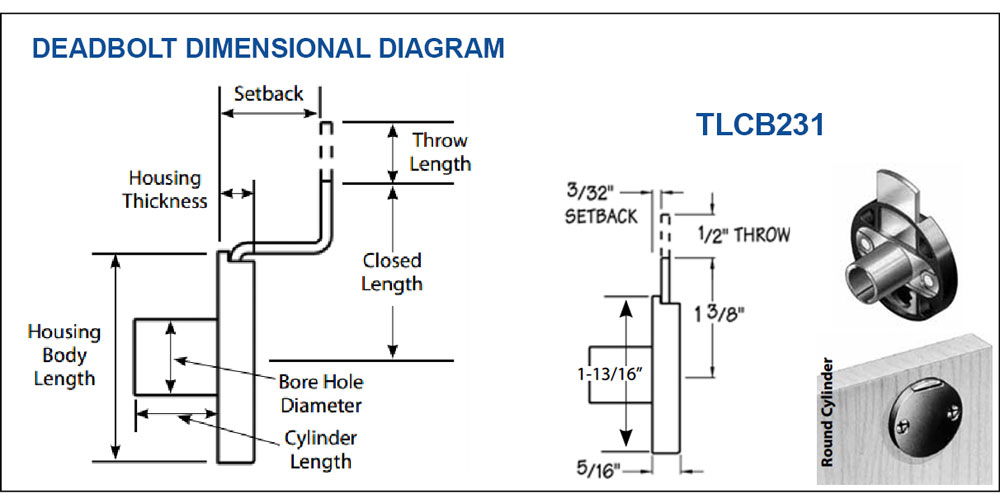 DEADBOLT DIMENSIONAL DIAGRAM

Setback

Throw Length

Housing Thickness

Closed Length

Housing Body Length

Bore Hole Diameter

Cylinder Length

TLCB231

3/32" SETBACK

1/2" THROW

1 3/8"

1-13/16"

5/16"

Round Cylinder