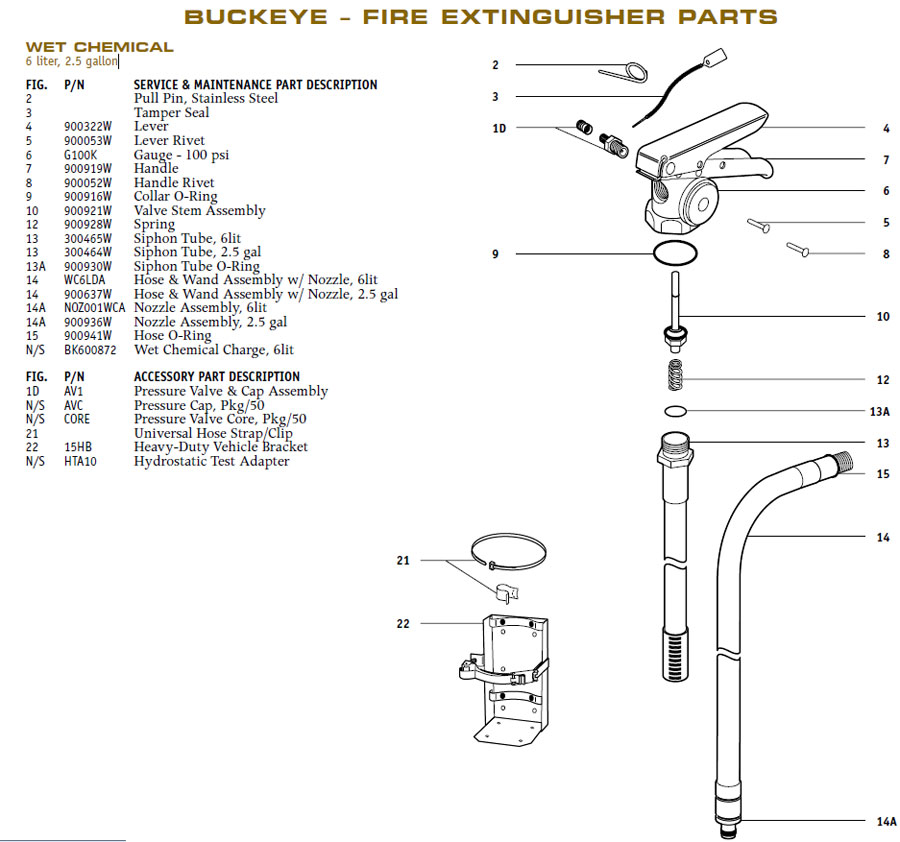 BUCKEYE - FIRE EXTINGUISHER PARTS

WET CHEMICAL
6 liter, 2.5 gallon

| FIG. | P/N | SERVICE & MAINTENANCE PART DESCRIPTION |
|---|---|---|
| 2 | | Pull Pin, Stainless Steel |
| 3 | | Tamper Seal |
| 4 | 900322W | Lever |
| 5 | 900053W | Lever Rivet |
| 6 | G100K | Gauge - 100 psi |
| 7 | 900919W | Handle |
| 8 | 900052W | Handle Rivet |
| 9 | 900916W | Collar O-Ring |
| 10 | 900921W | Valve Stem Assembly |
| 12 | 900928W | Spring |
| 13 | 300465W | Siphon Tube, 6lit |
| 13 | 300464W | Siphon Tube, 2.5 gal |
| 13A | 900930W | Siphon Tube O-Ring |
| 14 | WC6LDA | Hose & Wand Assembly w/ Nozzle, 6lit |
| 14 | 900637W | Hose & Wand Assembly w/ Nozzle, 2.5 gal |
| 14A | NOZ001WCA | Nozzle Assembly, 6lit |
| 14A | 900936W | Nozzle Assembly, 2.5 gal |
| 15 | 900941W | Hose O-Ring |
| N/S | BK600872 | Wet Chemical Charge, 6lit |

| FIG. | P/N | ACCESSORY PART DESCRIPTION |
|---|---|---|
| 1D | AV1 | Pressure Valve & Cap Assembly |
| N/S | AVC | Pressure Cap, Pkg/50 |
| N/S | CORE | Pressure Valve Core, Pkg/50 |
| 21 | | Universal Hose Strap/Clip |
| 22 | 15HB | Heavy-Duty Vehicle Bracket |
| N/S | HTA10 | Hydrostatic Test Adapter |

2
3
1D
4
7
6
5
8
9
10
12
13A
13
15
14
21
22
14A