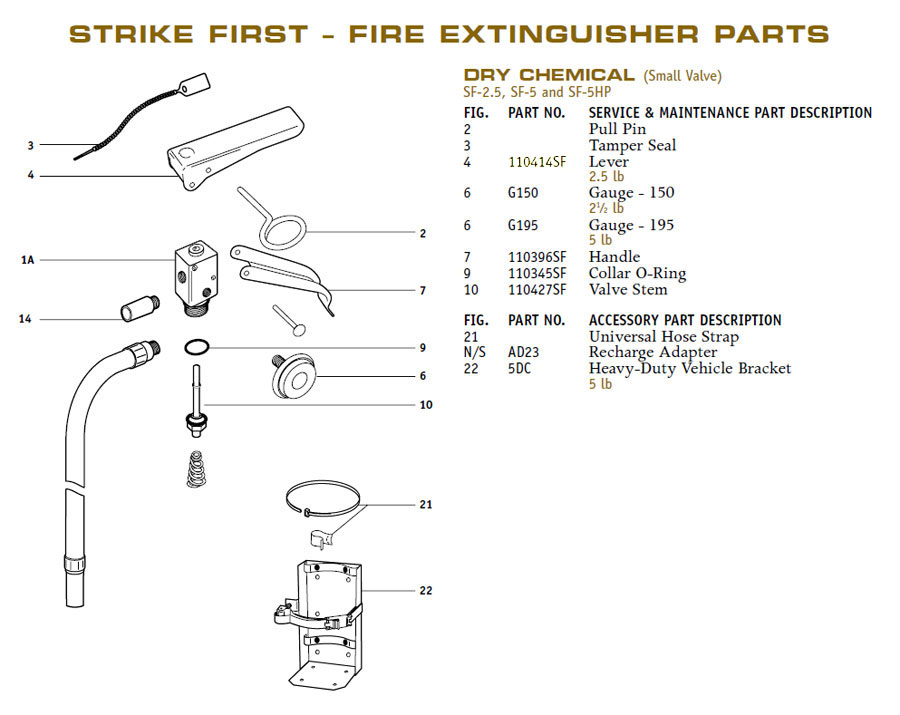 STRIKE FIRST - FIRE EXTINGUISHER PARTS

3
4
2
1A
7
14
9
6
10
21
22

DRY CHEMICAL (Small Valve)
SF-2.5, SF-5 and SF-5HP

| FIG. | PART NO. | SERVICE & MAINTENANCE PART DESCRIPTION |
|---|---|---|
| 2 | | Pull Pin |
| 3 | | Tamper Seal |
| 4 | 110414SF | Lever 2.5 lb |
| 6 | G150 | Gauge - 150 2½ lb |
| 6 | G195 | Gauge - 195 5 lb |
| 7 | 110396SF | Handle |
| 9 | 110345SF | Collar O-Ring |
| 10 | 110427SF | Valve Stem |

| FIG. | PART NO. | ACCESSORY PART DESCRIPTION |
|---|---|---|
| 21 | | Universal Hose Strap |
| N/S | AD23 | Recharge Adapter |
| 22 | 5DC | Heavy-Duty Vehicle Bracket 5 lb |