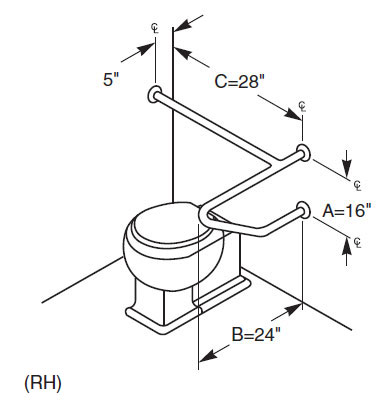 ℄
5"
C=28"
℄
℄
A=16"
℄
B=24"
(RH)