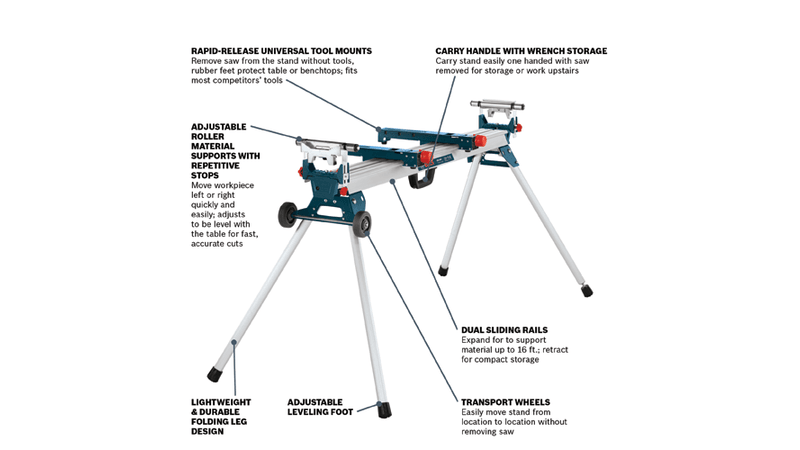 RAPID-RELEASE UNIVERSAL TOOL MOUNTS
Remove saw from the stand without tools, rubber feet protect table or benchtops; fits most competitors' tools

CARRY HANDLE WITH WRENCH STORAGE
Carry stand easily one handed with saw removed for storage or work upstairs

ADJUSTABLE ROLLER MATERIAL SUPPORTS WITH REPETITIVE STOPS
Move workpiece left or right quickly and easily; adjusts to be level with the table for fast, accurate cuts

DUAL SLIDING RAILS
Expand for to support material up to 16 ft.; retract for compact storage

LIGHTWEIGHT & DURABLE FOLDING LEG DESIGN

ADJUSTABLE LEVELING FOOT

TRANSPORT WHEELS
Easily move stand from location to location without removing saw