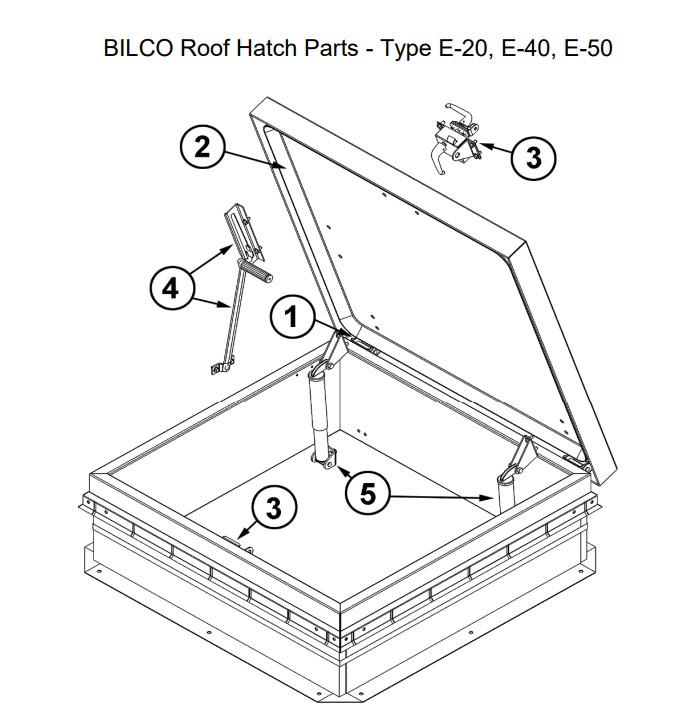 BILCO Roof Hatch Parts - Type E-20, E-40, E-50

2

3

4

1

5

3