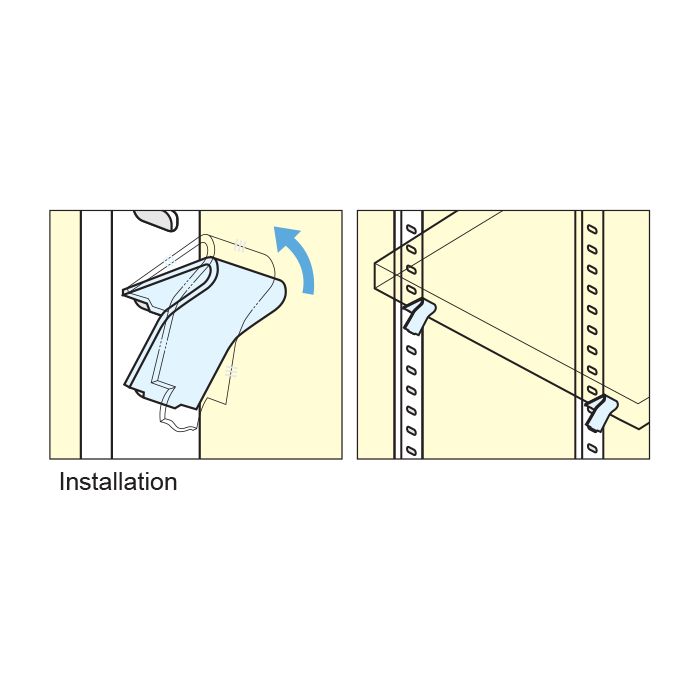 Installation