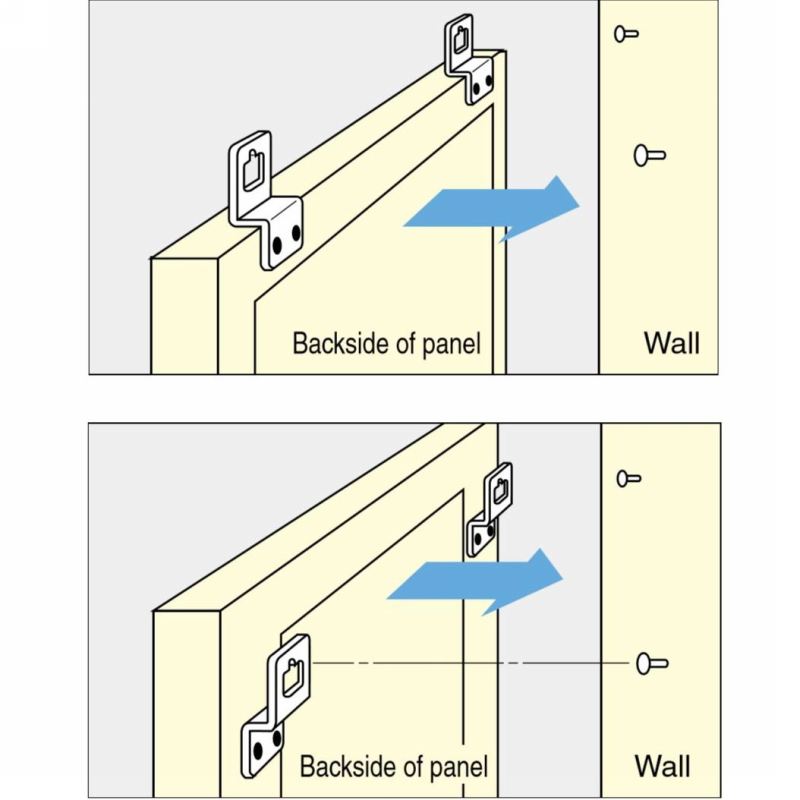 Backside of panel

Wall

Backside of panel

Wall