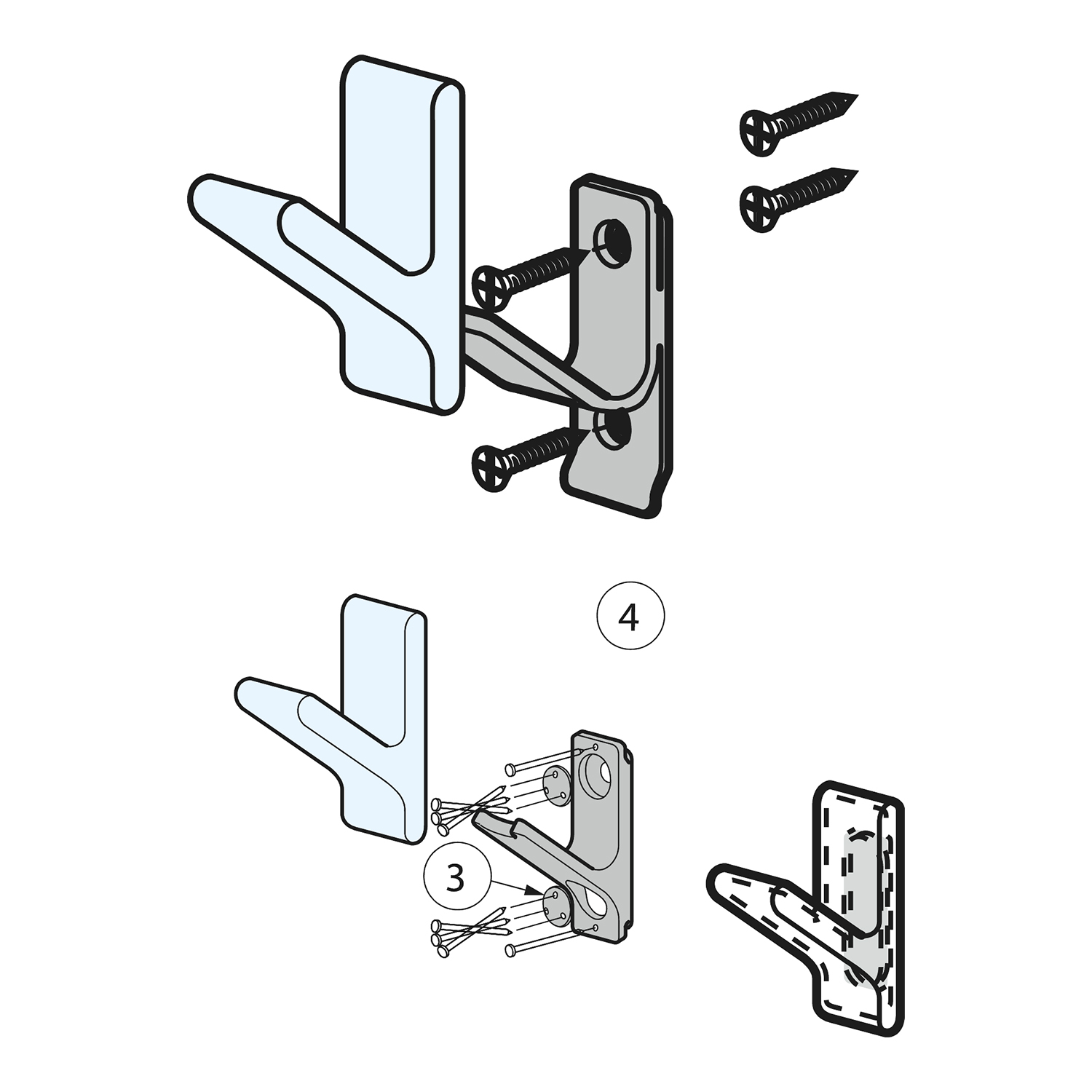 4

3