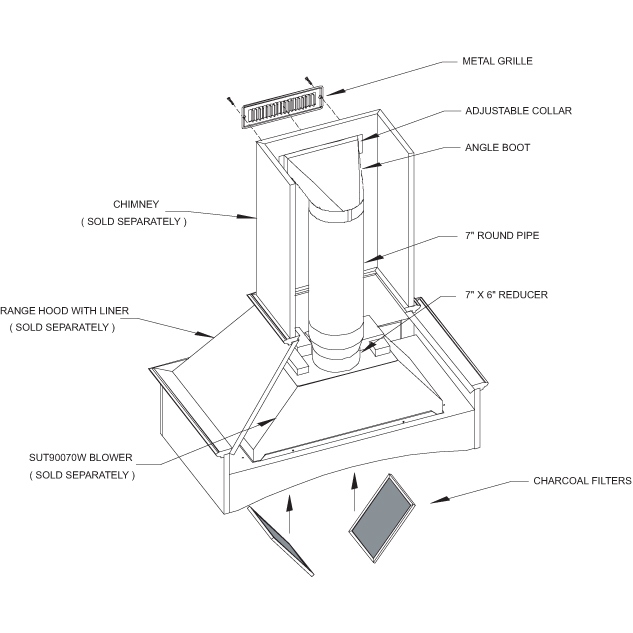 METAL GRILLE

ADJUSTABLE COLLAR

ANGLE BOOT

CHIMNEY
( SOLD SEPARATELY )

7" ROUND PIPE

7" X 6" REDUCER

RANGE HOOD WITH LINER
( SOLD SEPARATELY )

SUT90070W BLOWER
( SOLD SEPARATELY )

CHARCOAL FILTERS