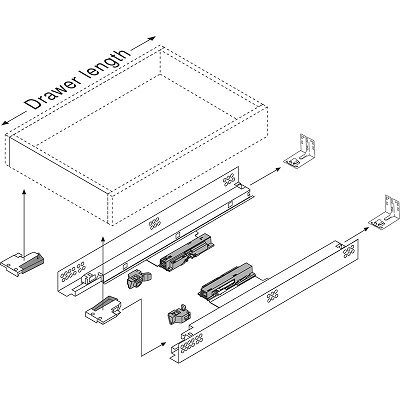 Drawer length