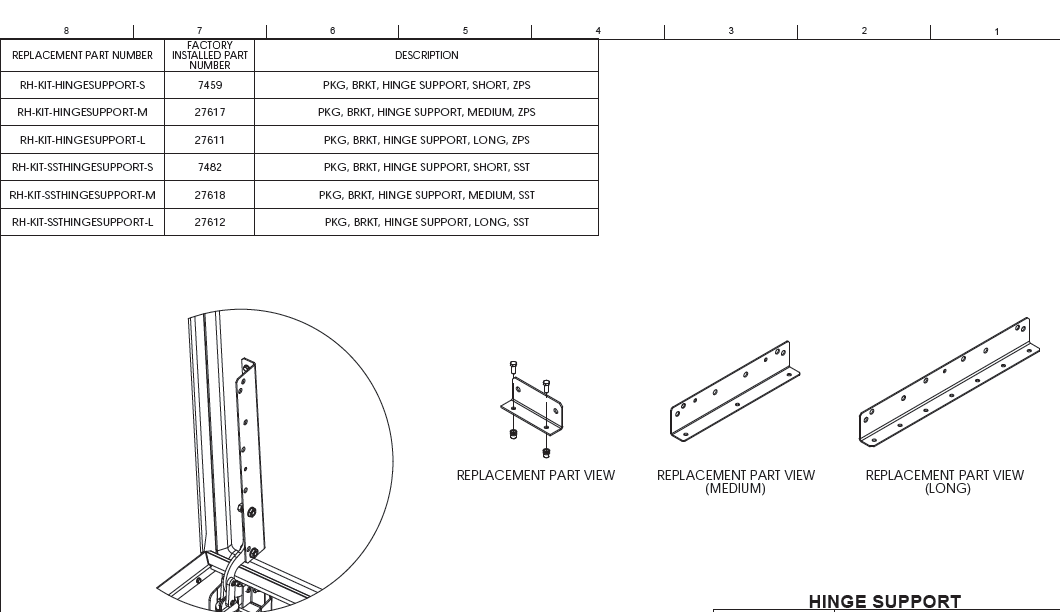 8 7 6 5 4 3 2 1

| REPLACEMENT PART NUMBER | FACTORY INSTALLED PART NUMBER | DESCRIPTION |
|---|---|---|
| RH-KIT-HINGESUPPORT-S | 7459 | PKG, BRKT, HINGE SUPPORT, SHORT, ZPS |
| RH-KIT-HINGESUPPORT-M | 27617 | PKG, BRKT, HINGE SUPPORT, MEDIUM, ZPS |
| RH-KIT-HINGESUPPORT-L | 27611 | PKG, BRKT, HINGE SUPPORT, LONG, ZPS |
| RH-KIT-SSTHINGESUPPORT-S | 7482 | PKG, BRKT, HINGE SUPPORT, SHORT, SST |
| RH-KIT-SSTHINGESUPPORT-M | 27618 | PKG, BRKT, HINGE SUPPORT, MEDIUM, SST |
| RH-KIT-SSTHINGESUPPORT-L | 27612 | PKG, BRKT, HINGE SUPPORT, LONG, SST |

REPLACEMENT PART VIEW

REPLACEMENT PART VIEW (MEDIUM)

REPLACEMENT PART VIEW (LONG)

HINGE SUPPORT