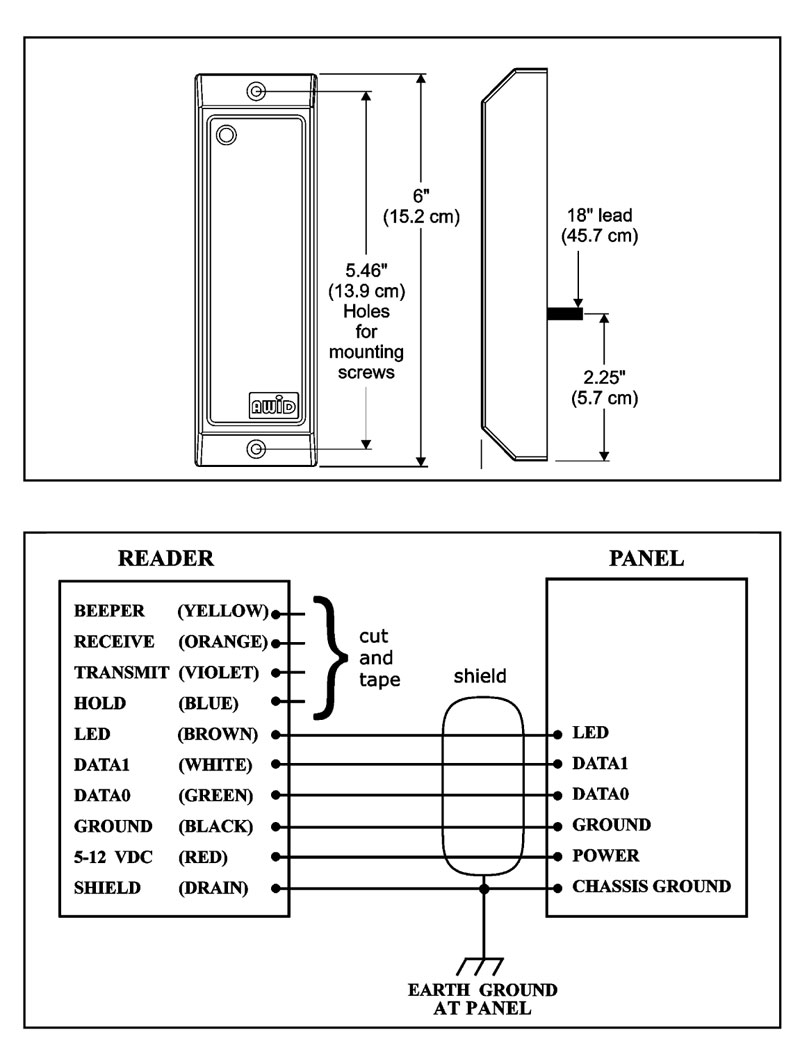 AWID

5.46" (13.9 cm) Holes for mounting screws

6" (15.2 cm)

18" lead (45.7 cm)

2.25" (5.7 cm)

READER

BEEPER (YELLOW)
RECEIVE (ORANGE)
TRANSMIT (VIOLET)
HOLD (BLUE)
LED (BROWN)
DATA1 (WHITE)
DATA0 (GREEN)
GROUND (BLACK)
5-12 VDC (RED)
SHIELD (DRAIN)

cut and tape

shield

PANEL

LED
DATA1
DATA0
GROUND
POWER
CHASSIS GROUND

EARTH GROUND AT PANEL