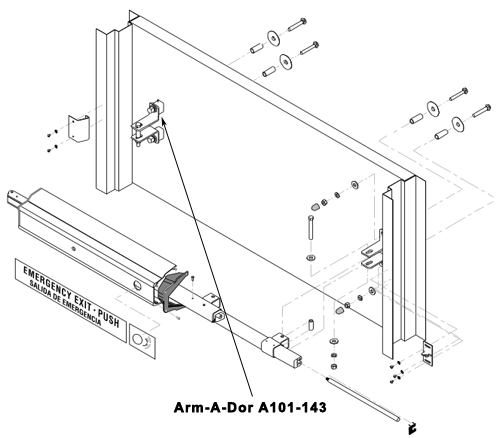 EMERGENCY EXIT - PUSH
SALIDA DE EMERGENCIA

Arm-A-Dor A101-143