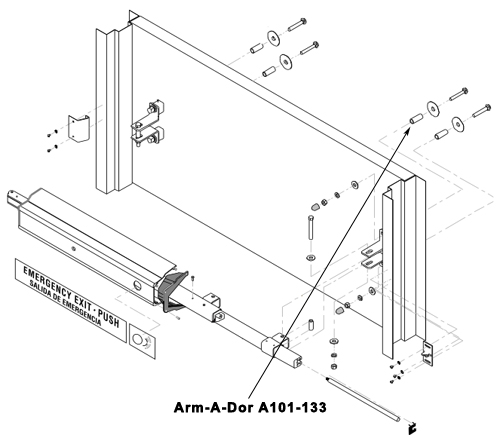 EMERGENCY EXIT - PUSH
SALIDA DE EMERGENCIA

Arm-A-Dor A101-133