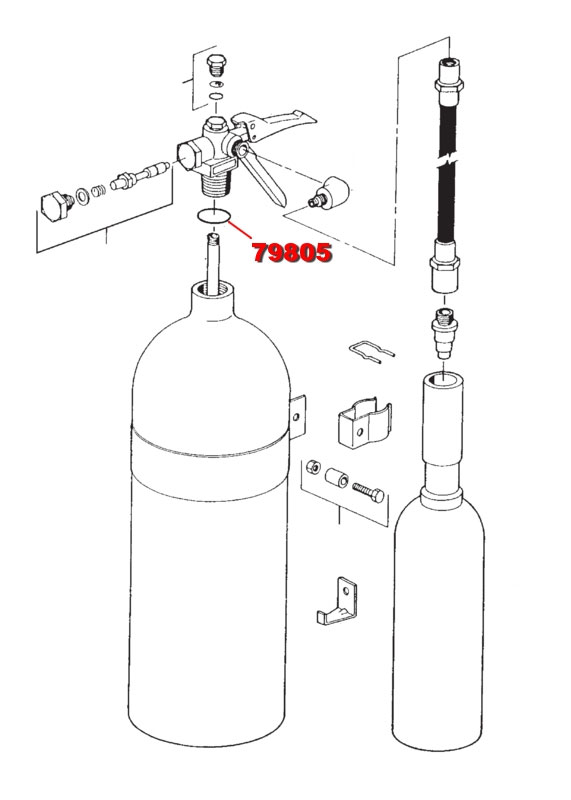 79805