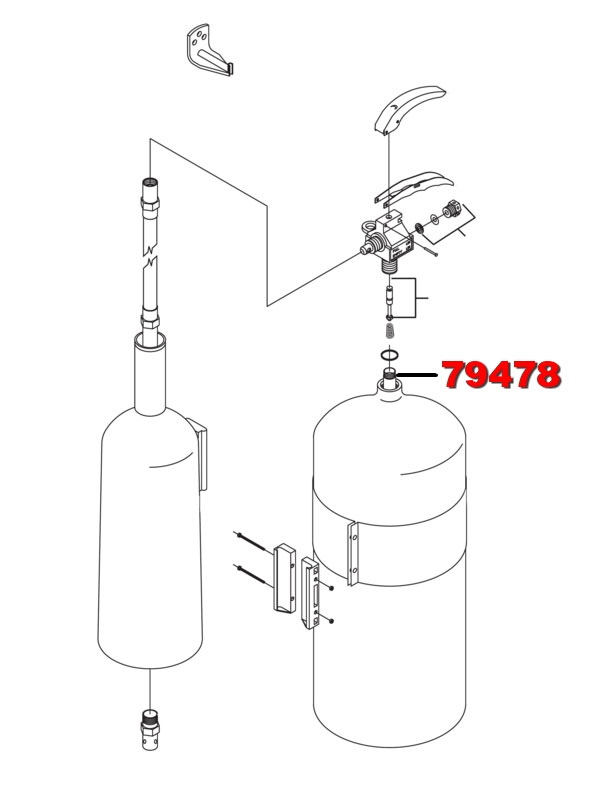 79478