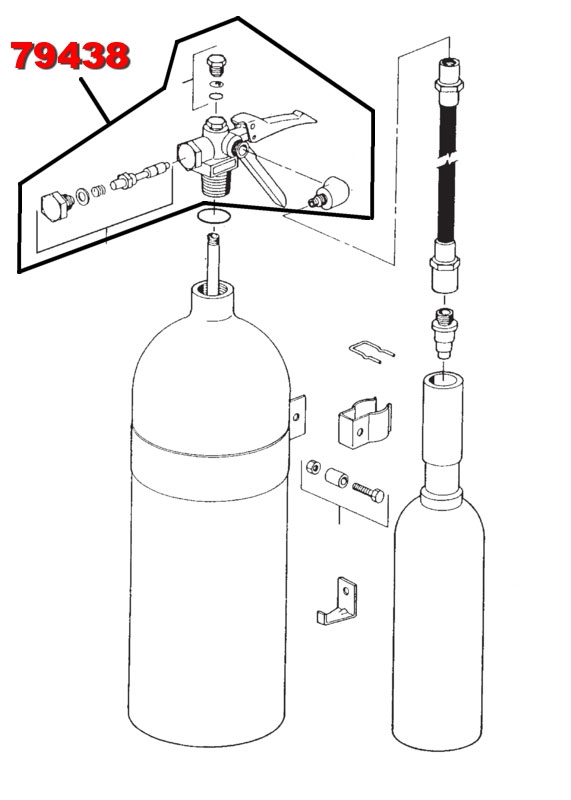 79438