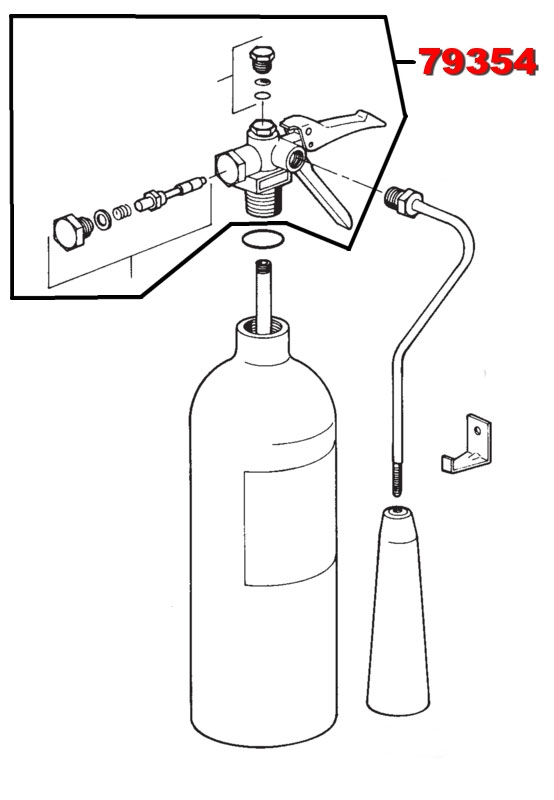 79354