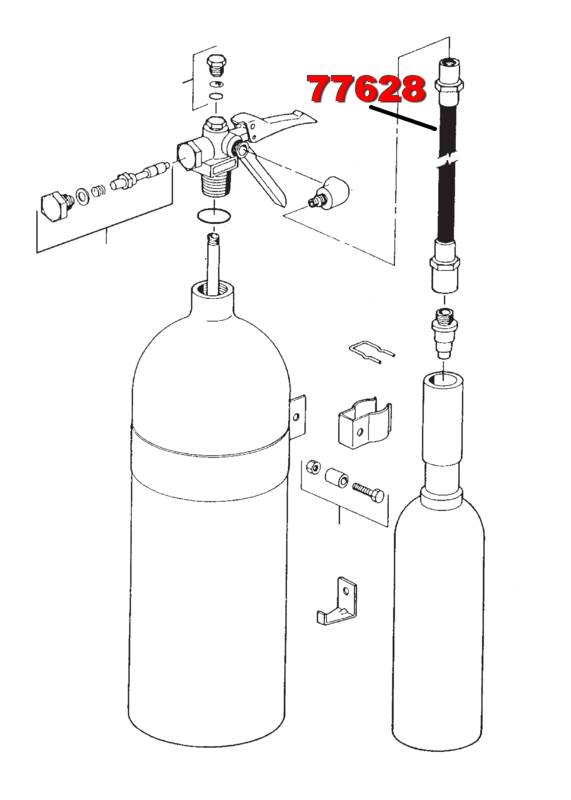 77628