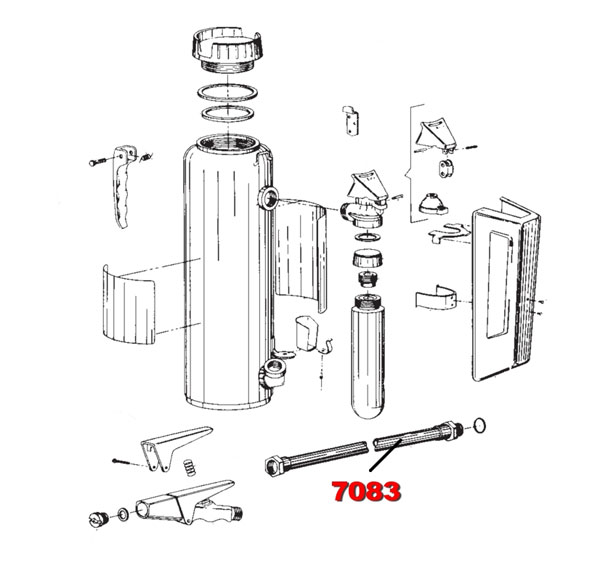 7083