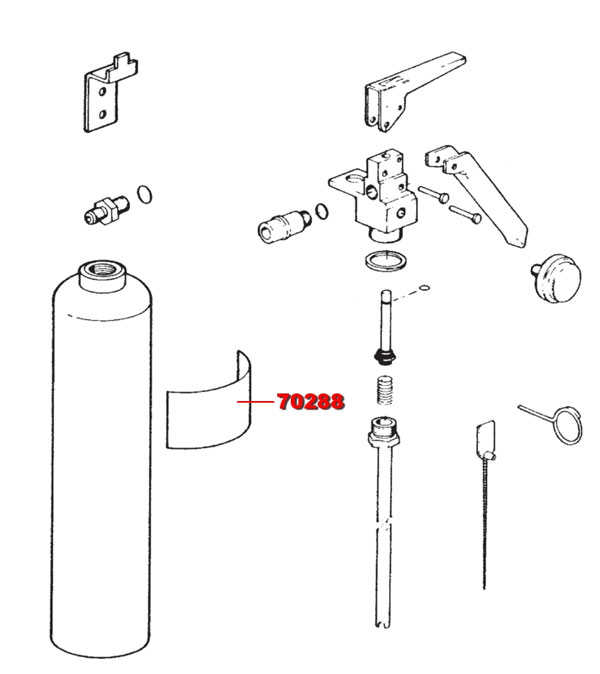 70288