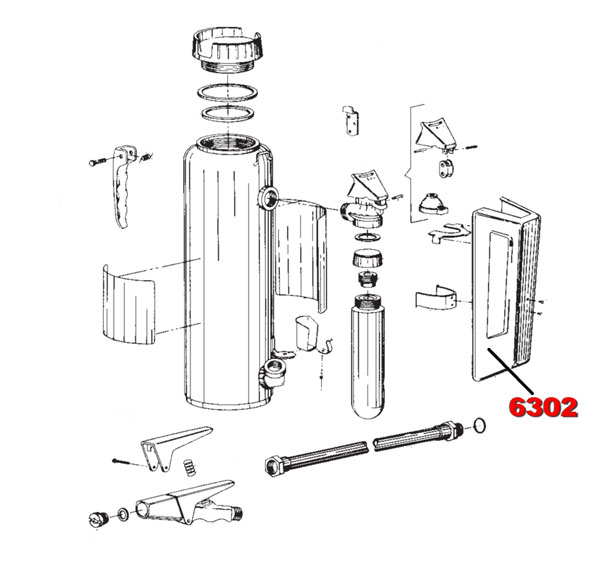 6302