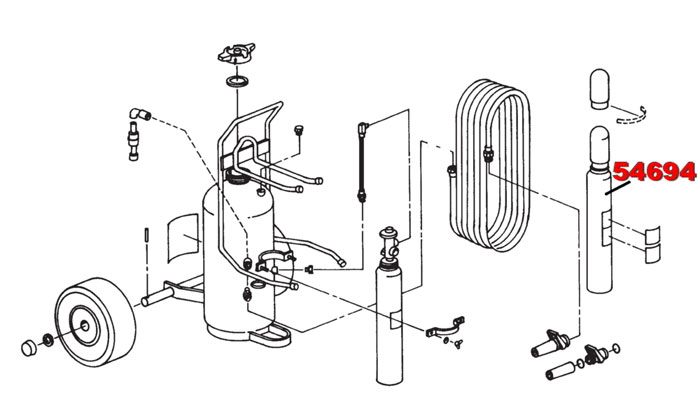 54694