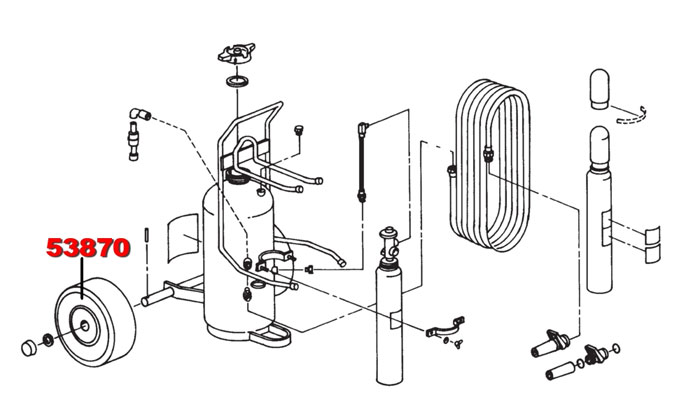 53870