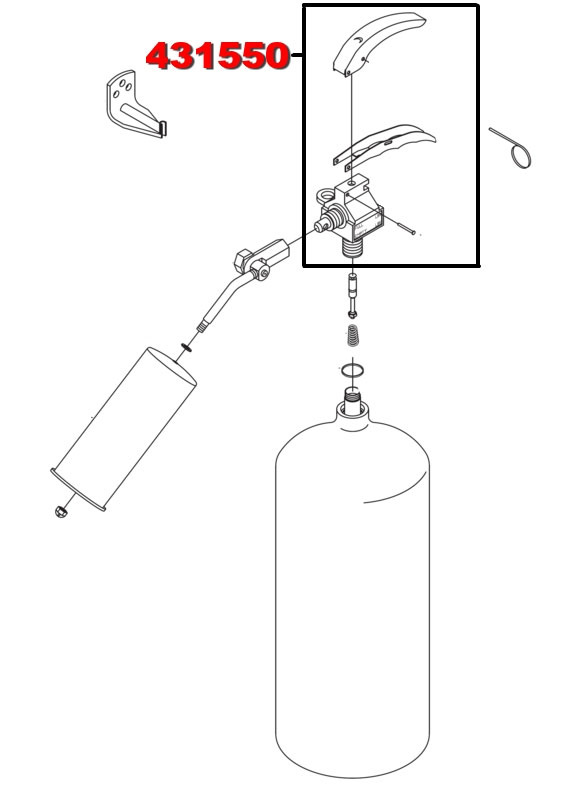 431550