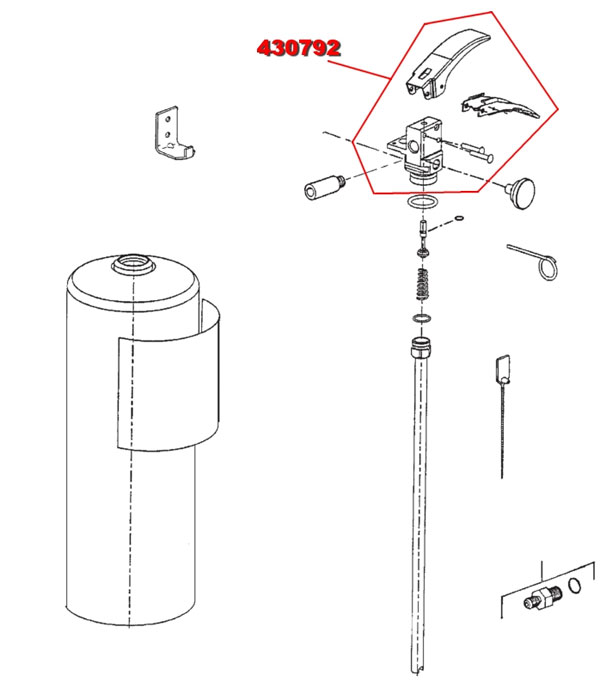 430792