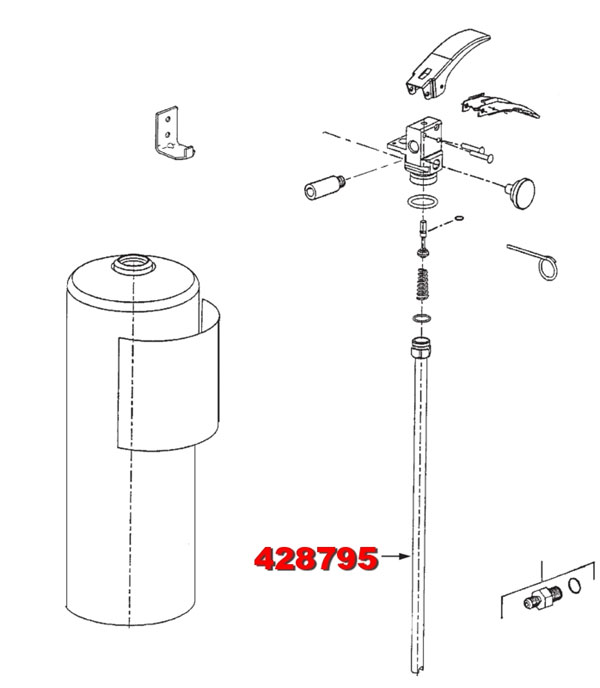 428795