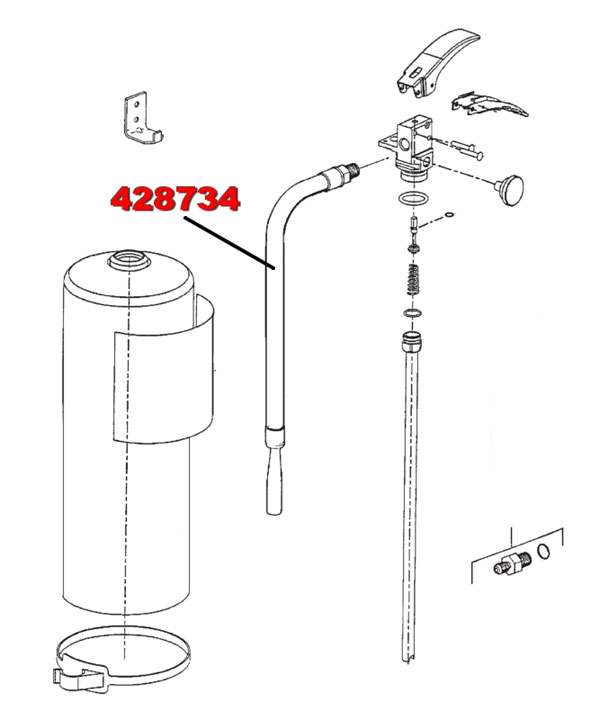 428734