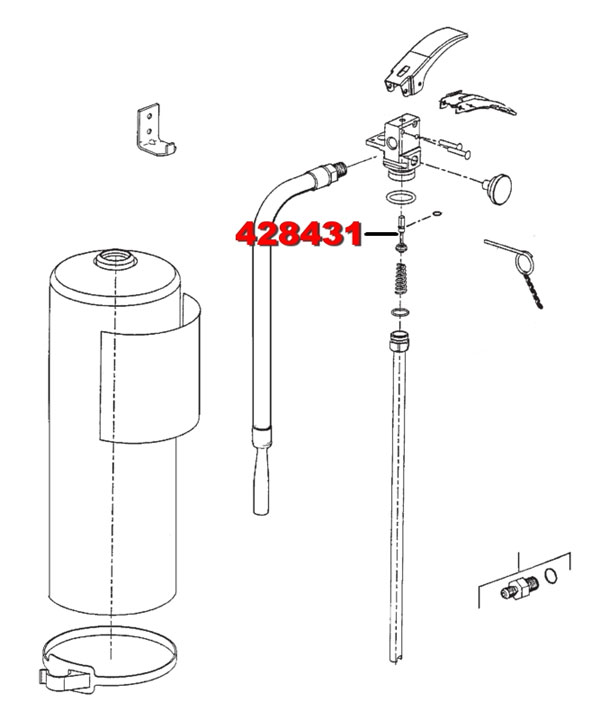 428431