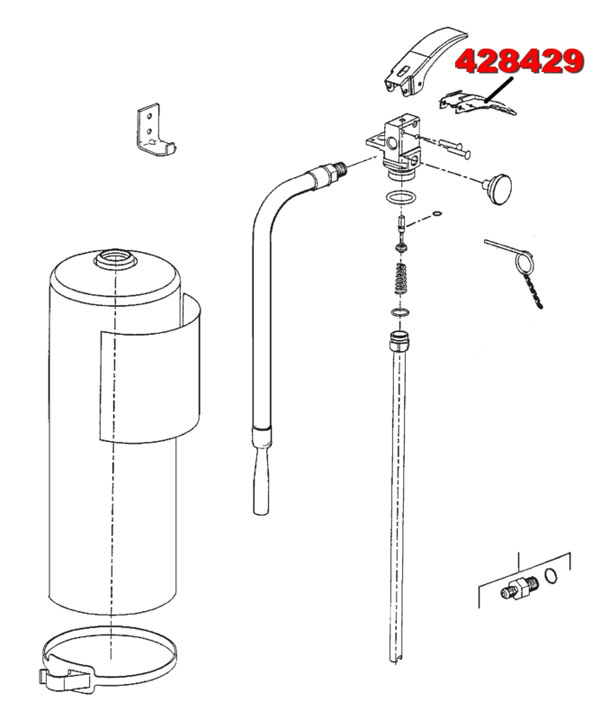 428429