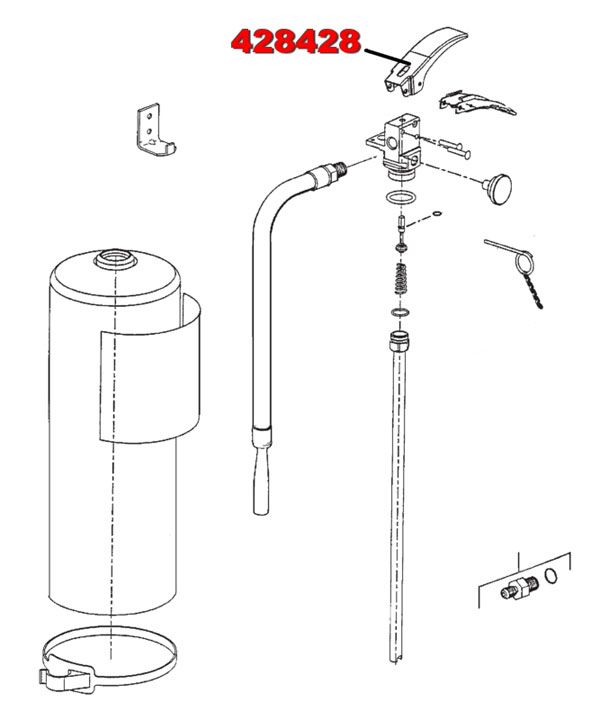 428428