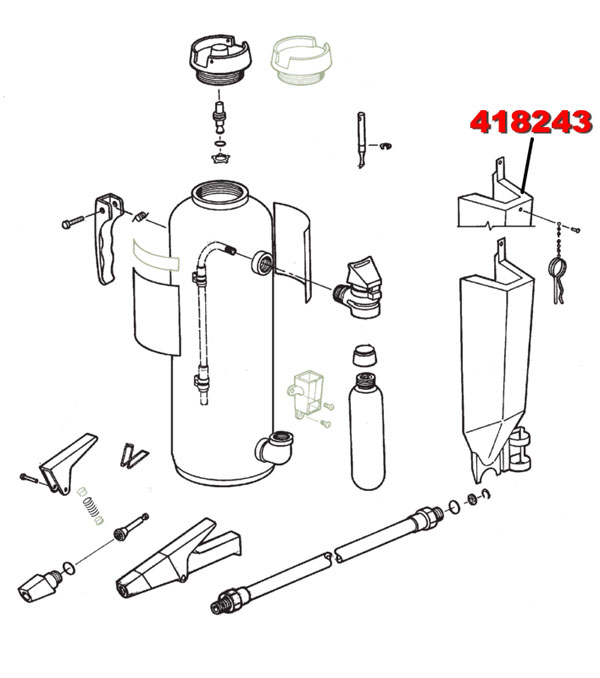 418243