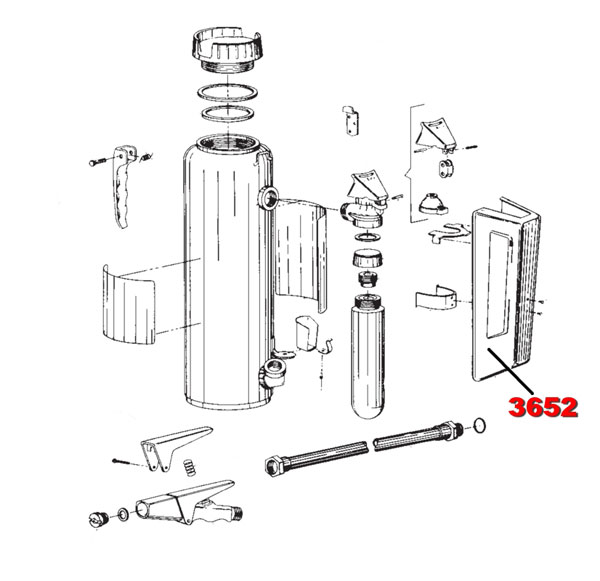 3652