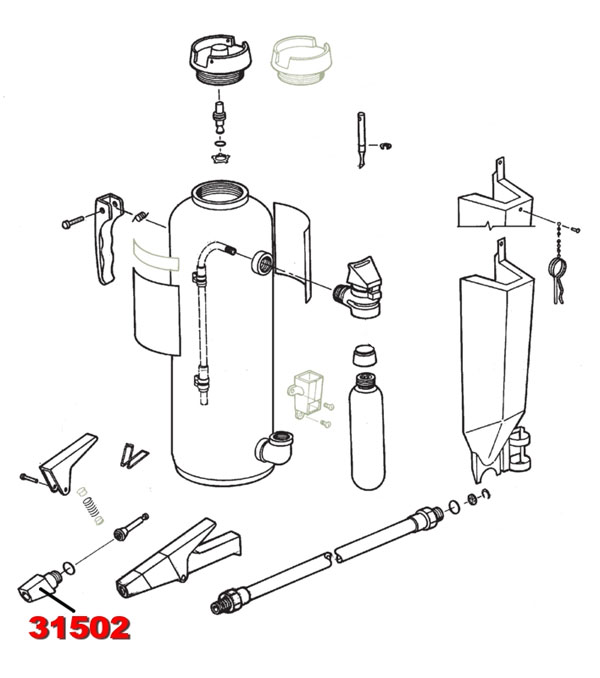 31502