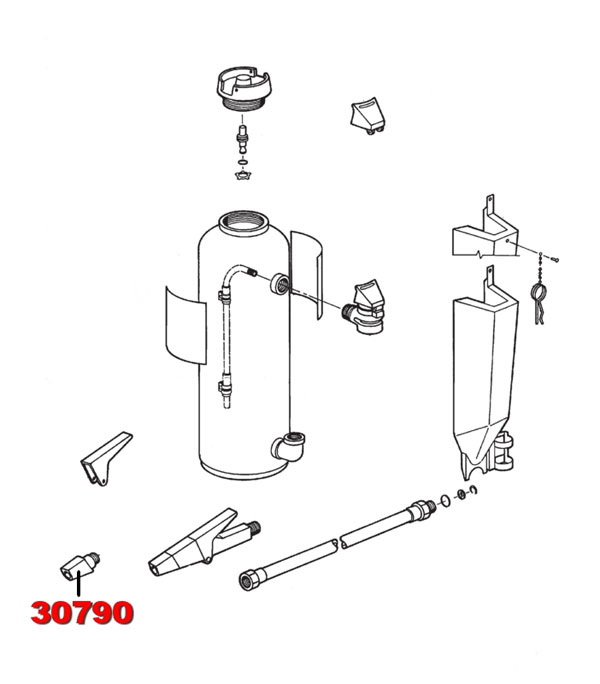 30790